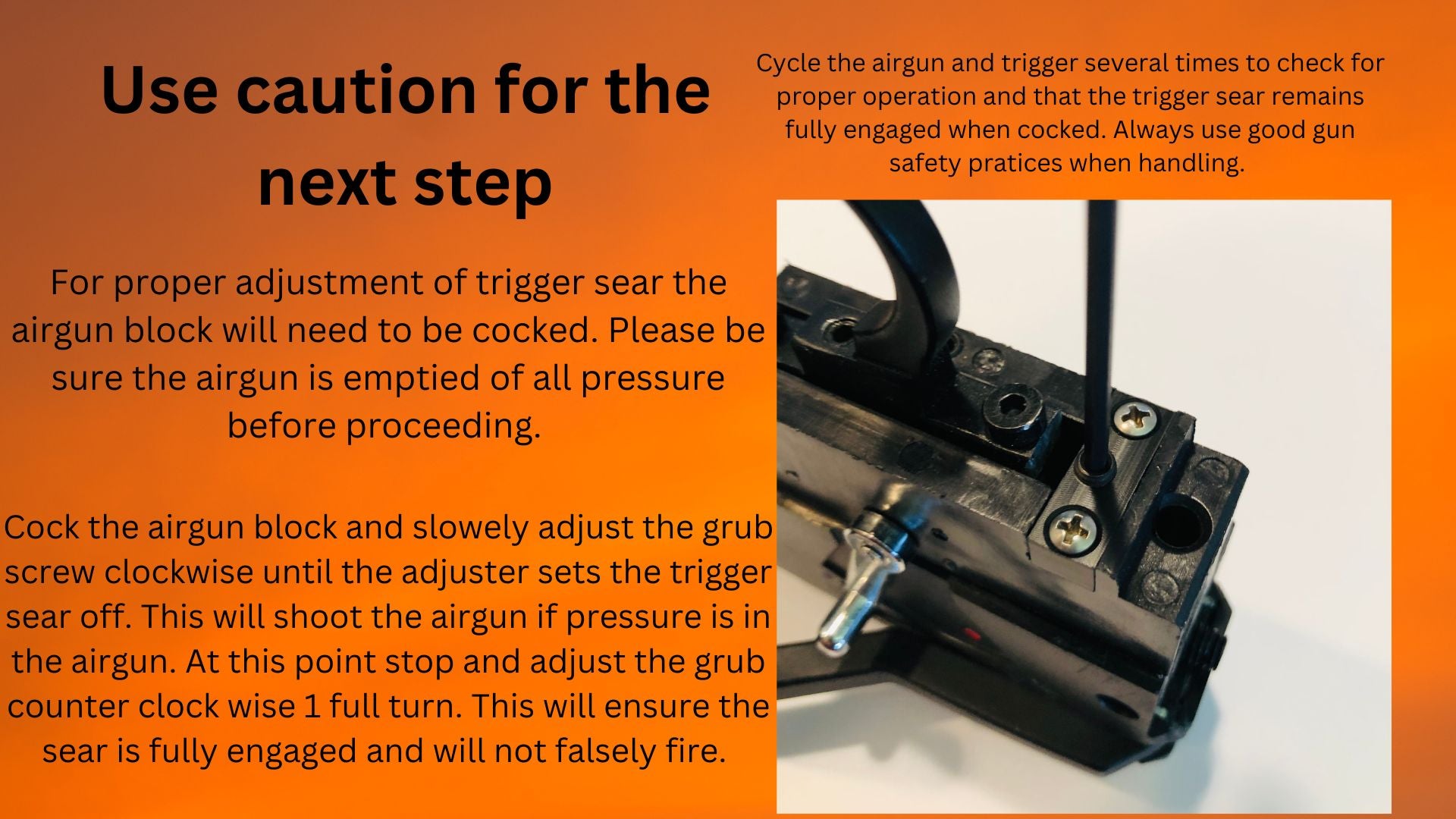 Use caution for the next step

For proper adjustment of trigger sear the airgun block will need to be cocked. Please be sure the airgun is emptied of all pressure before proceeding.

Cock the airgun block and slowely adjust the grub screw clockwise until the adjuster sets the trigger sear off. This will shoot the airgun if pressure is in the airgun. At this point stop and adjust the grub counter clock wise 1 full turn. This will ensure the sear is fully engaged and will not falsely fire.

Cycle the airgun and trigger several times to check for proper operation and that the trigger sear remains fully engaged when cocked. Always use good gun safety pratices when handling.